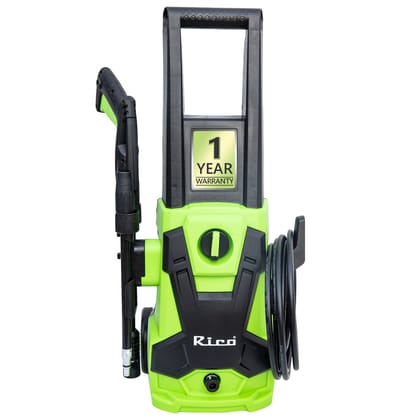 1
YEAR
WARRANTY

Rico