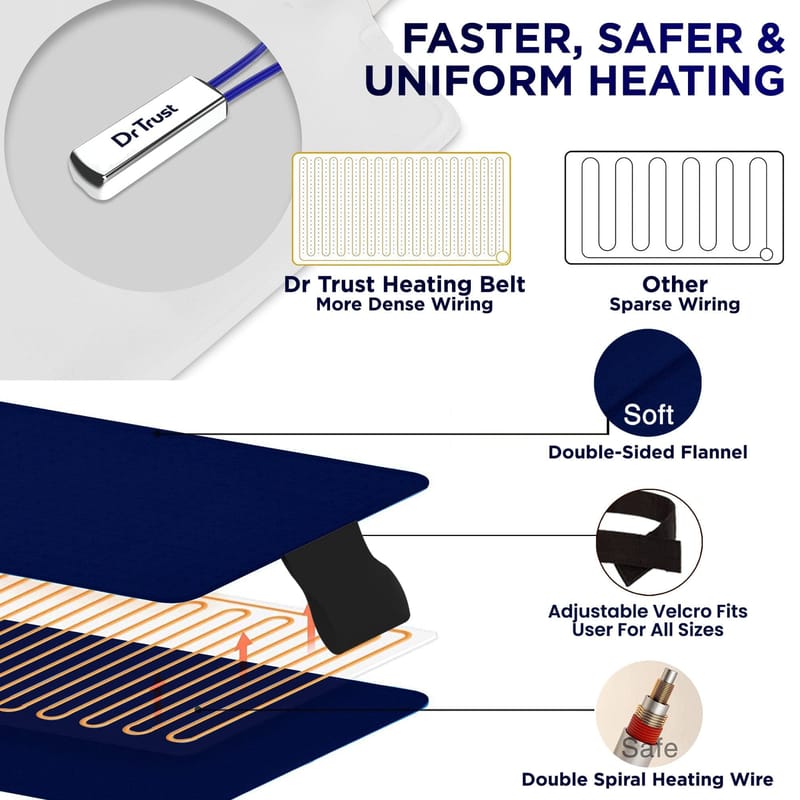 FASTER, SAFER & UNIFORM HEATING

Dr Trust

Dr Trust Heating Belt
More Dense Wiring

Other
Sparse Wiring

Soft

Double-Sided Flannel

Adjustable Velcro Fits User For All Sizes

Safe

Double Spiral Heating Wire