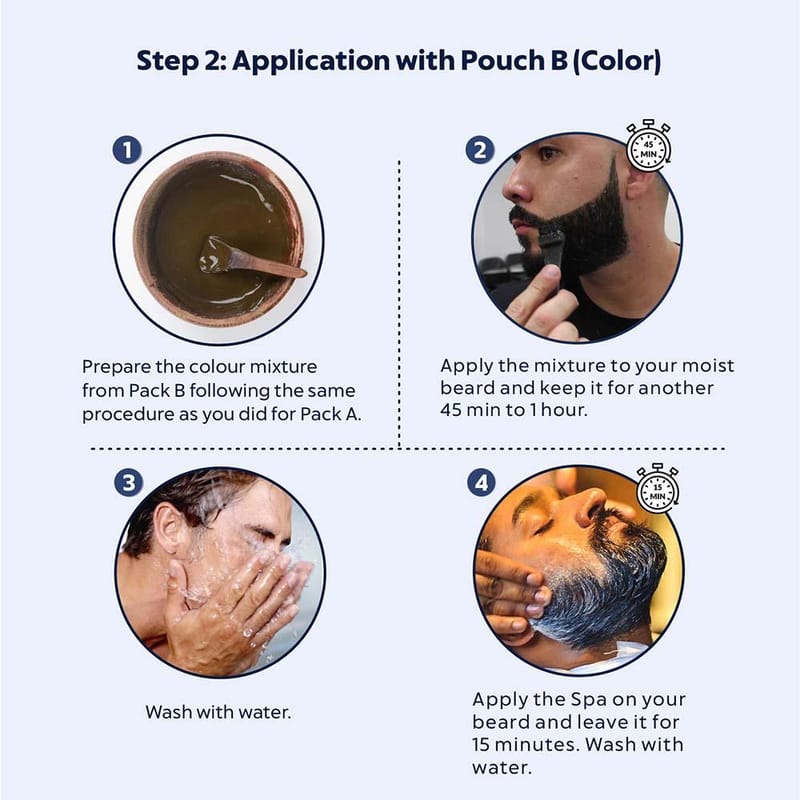 Step 2: Application with Pouch B (Color)

1

Prepare the colour mixture from Pack B following the same procedure as you did for Pack A.

2

45 MIN

Apply the mixture to your moist beard and keep it for another 45 min to 1 hour.

3

Wash with water.

4

15 MIN

Apply the Spa on your beard and leave it for 15 minutes. Wash with water.