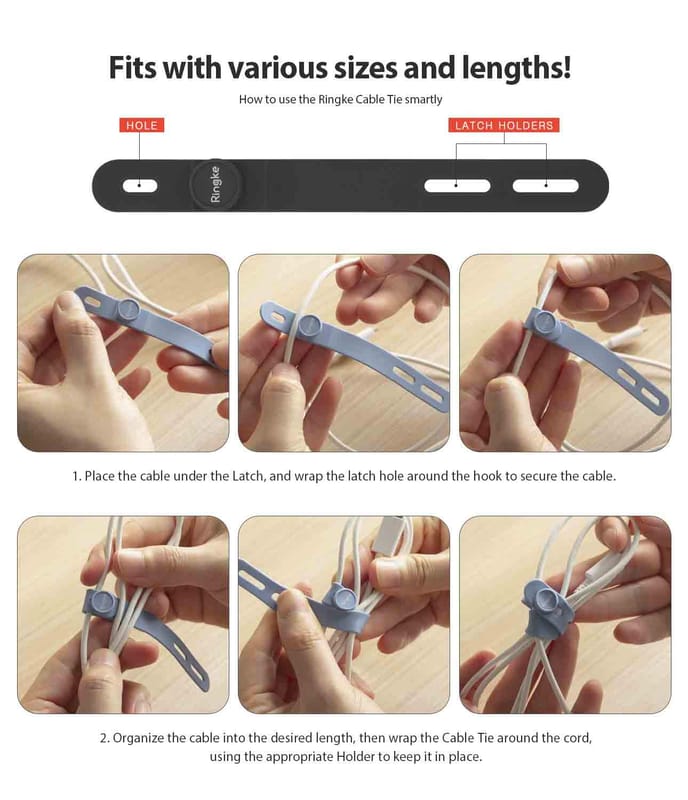 Fits with various sizes and lengths!

How to use the Ringke Cable Tie smartly

HOLE

LATCH HOLDERS

Ringke

1. Place the cable under the Latch, and wrap the latch hole around the hook to secure the cable.

2. Organize the cable into the desired length, then wrap the Cable Tie around the cord, using the appropriate Holder to keep it in place.