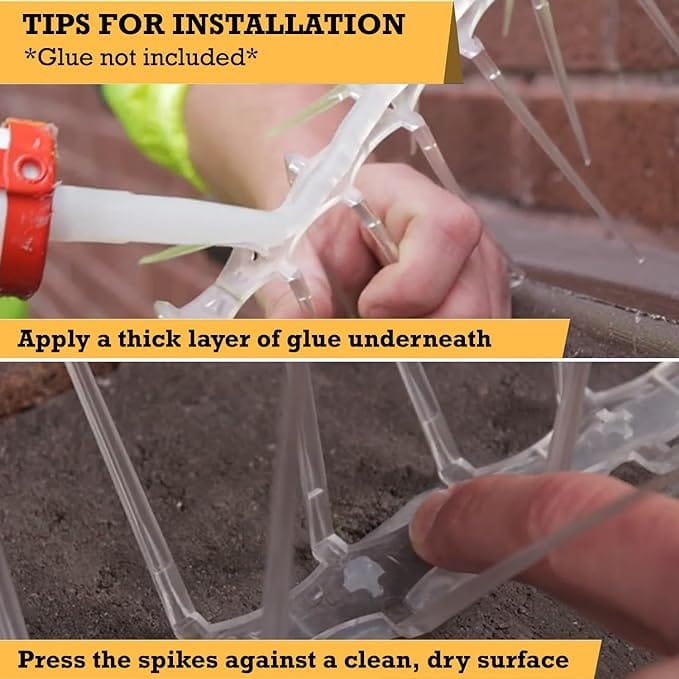 TIPS FOR INSTALLATION
*Glue not included*

Apply a thick layer of glue underneath

Press the spikes against a clean, dry surface