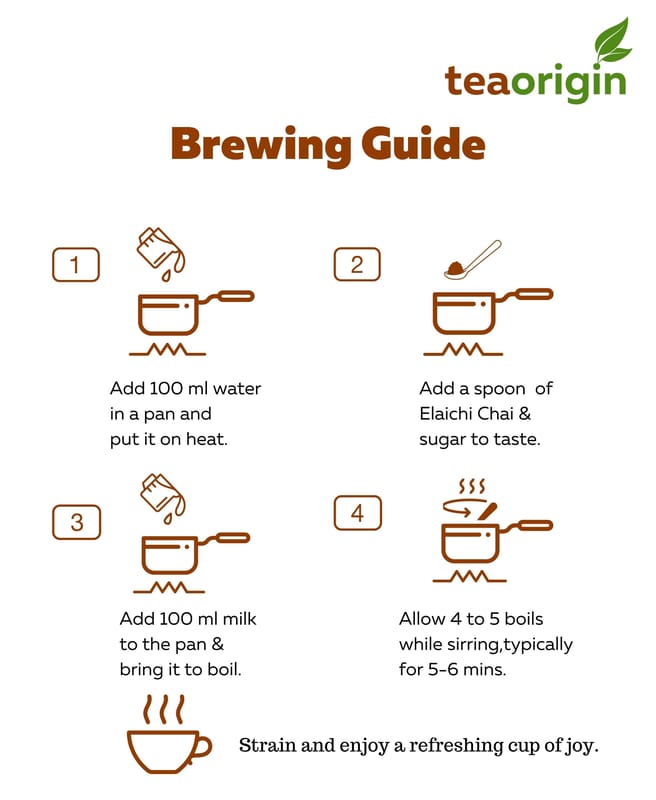 teaorigin

Brewing Guide

1

Add 100 ml water in a pan and put it on heat.

2

Add a spoon of Elaichi Chai & sugar to taste.

3

Add 100 ml milk to the pan & bring it to boil.

4

Allow 4 to 5 boils while sirring,typically for 5-6 mins.

Strain and enjoy a refreshing cup of joy.