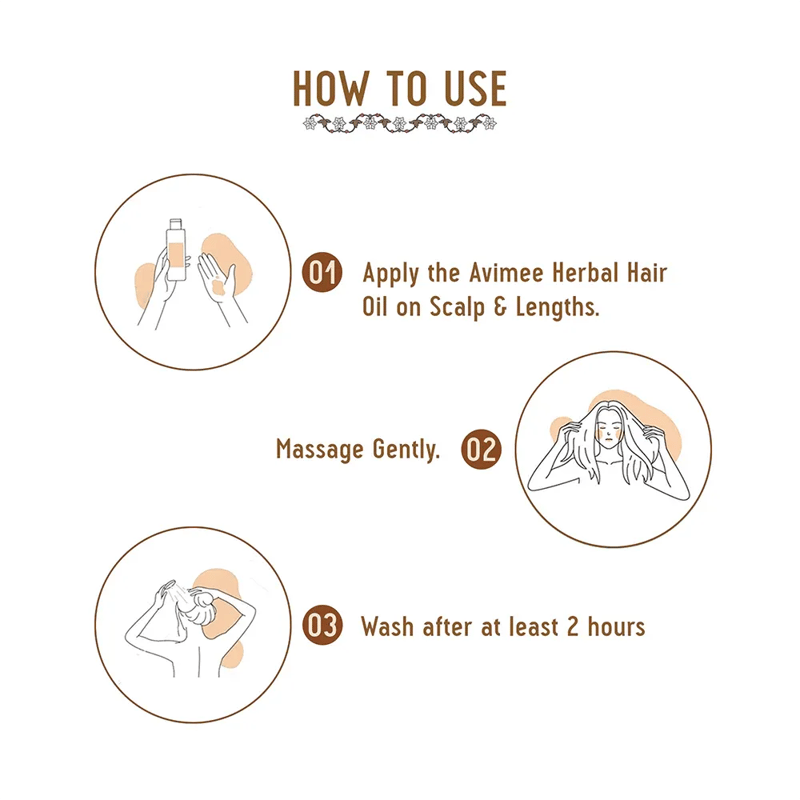 HOW TO USE

01 Apply the Avimee Herbal Hair Oil on Scalp & Lengths.

Massage Gently. 02

03 Wash after at least 2 hours