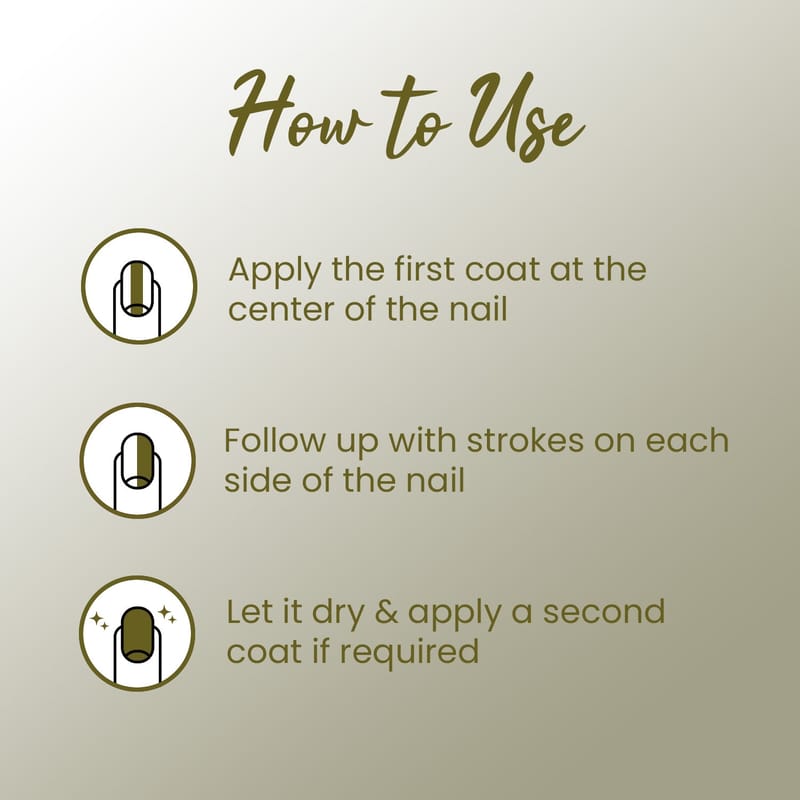 How to Use

Apply the first coat at the center of the nail

Follow up with strokes on each side of the nail

Let it dry & apply a second coat if required