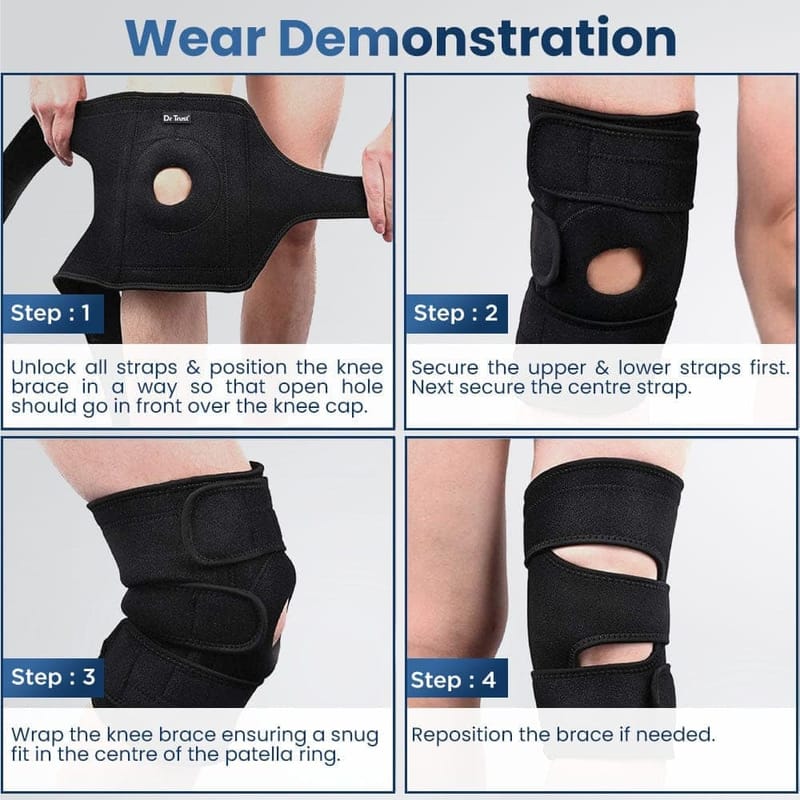 Wear Demonstration

Dr Trust

Step : 1

Unlock all straps & position the knee brace in a way so that open hole should go in front over the knee cap.

Step : 2

Secure the upper & lower straps first. Next secure the centre strap.

Step : 3

Wrap the knee brace ensuring a snug fit in the centre of the patella ring.

Step : 4

Reposition the brace if needed.