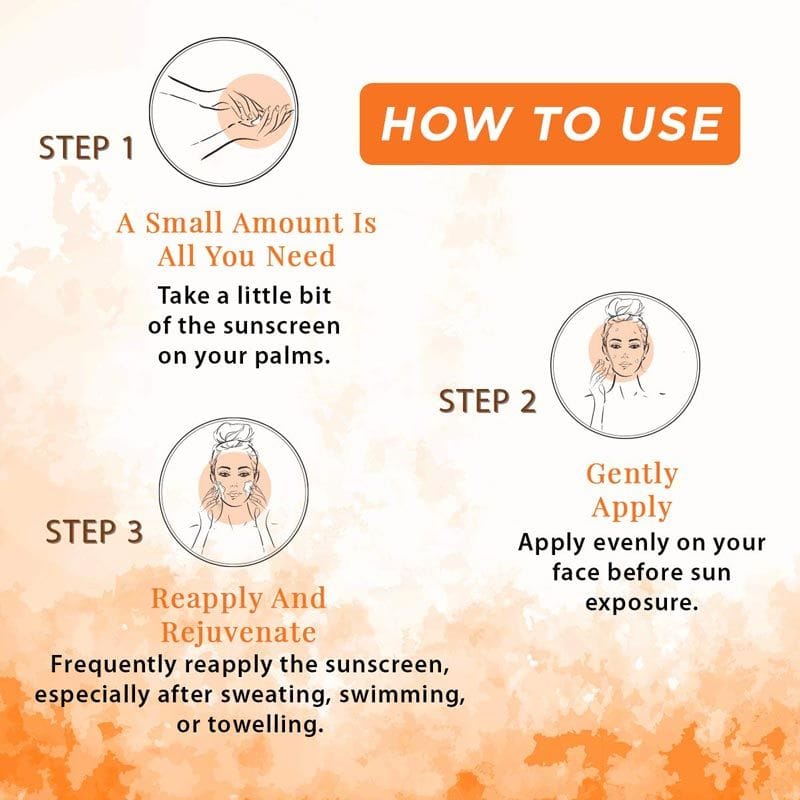 HOW TO USE

STEP 1

A Small Amount Is All You Need

Take a little bit of the sunscreen on your palms.

STEP 2

Gently Apply

Apply evenly on your face before sun exposure.

STEP 3

Reapply And Rejuvenate

Frequently reapply the sunscreen, especially after sweating, swimming, or towelling.