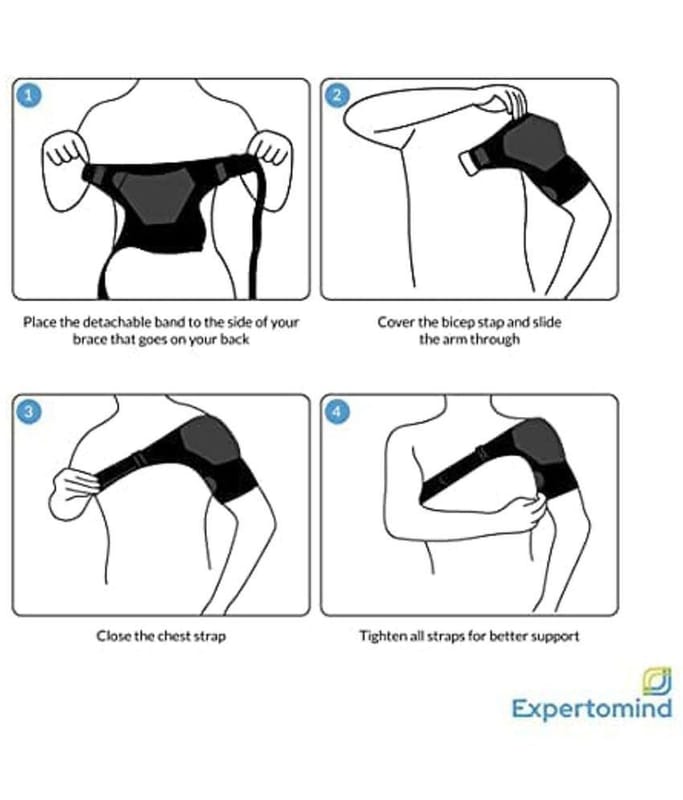 1

Place the detachable band to the side of your brace that goes on your back

2

Cover the bicep stap and slide the arm through

3

Close the chest strap

4

Tighten all straps for better support

Expertomind