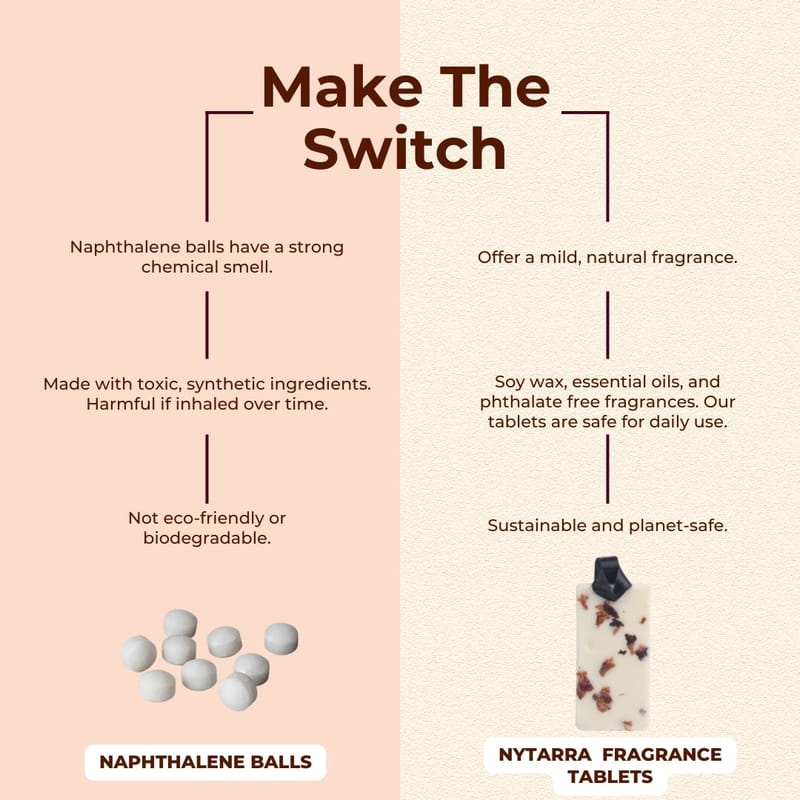 Make The Switch

Naphthalene balls have a strong chemical smell.

Made with toxic, synthetic ingredients. Harmful if inhaled over time.

Not eco-friendly or biodegradable.

NAPHTHALENE BALLS

Offer a mild, natural fragrance.

Soy wax, essential oils, and phthalate free fragrances. Our tablets are safe for daily use.

Sustainable and planet-safe.

NYTARRA FRAGRANCE TABLETS