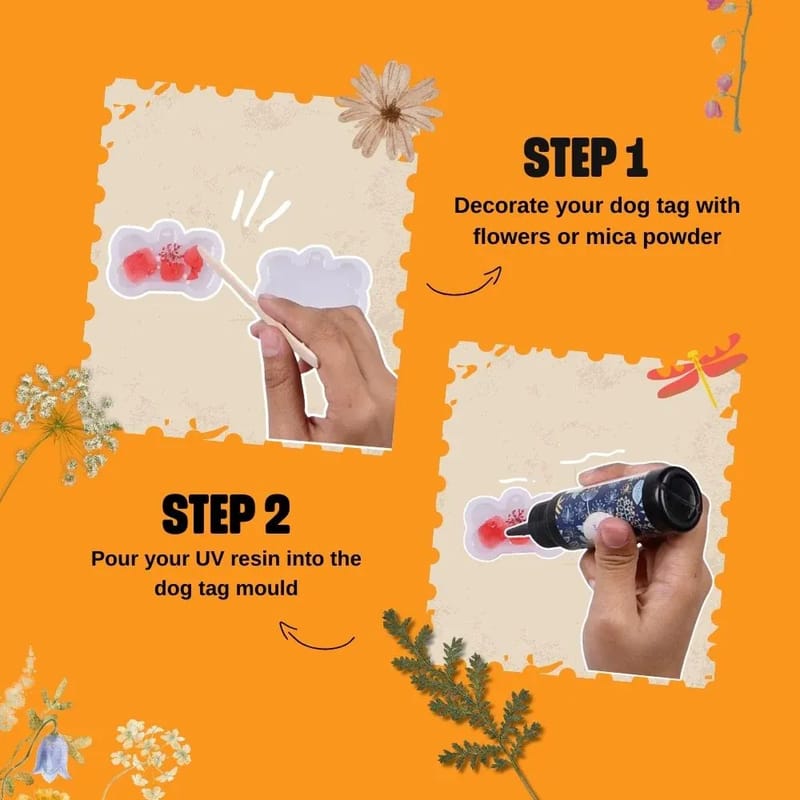 STEP 1
Decorate your dog tag with flowers or mica powder

STEP 2
Pour your UV resin into the dog tag mould