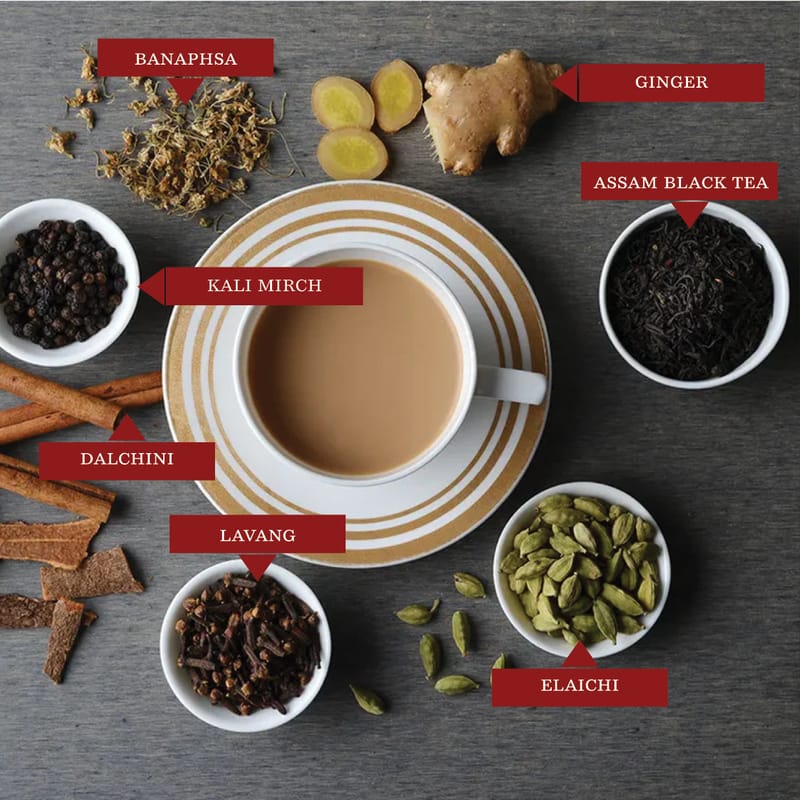 BANAPHSA

GINGER

ASSAM BLACK TEA

KALI MIRCH

DALCHINI

LAVANG

ELAICHI