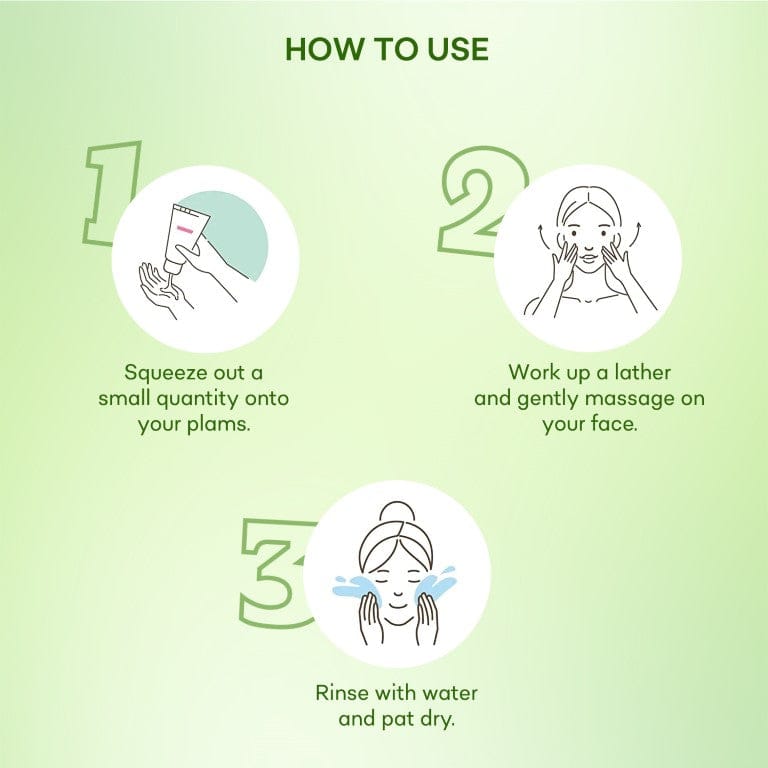 HOW TO USE

1

Squeeze out a small quantity onto your plams.

2

Work up a lather and gently massage on your face.

3

Rinse with water and pat dry.