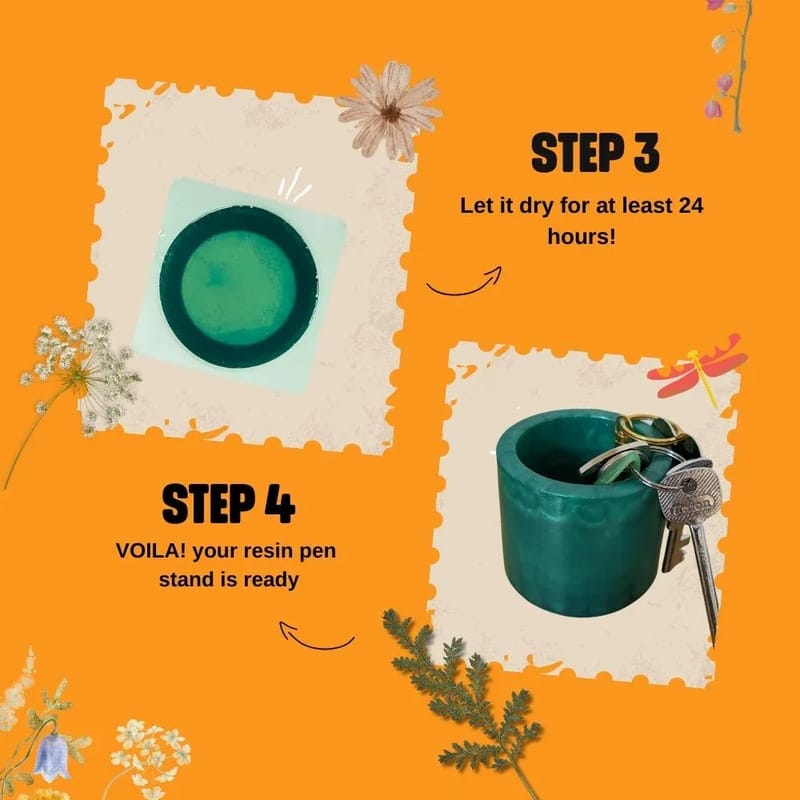 STEP 3

Let it dry for at least 24 hours!

STEP 4

VOILA! your resin pen stand is ready