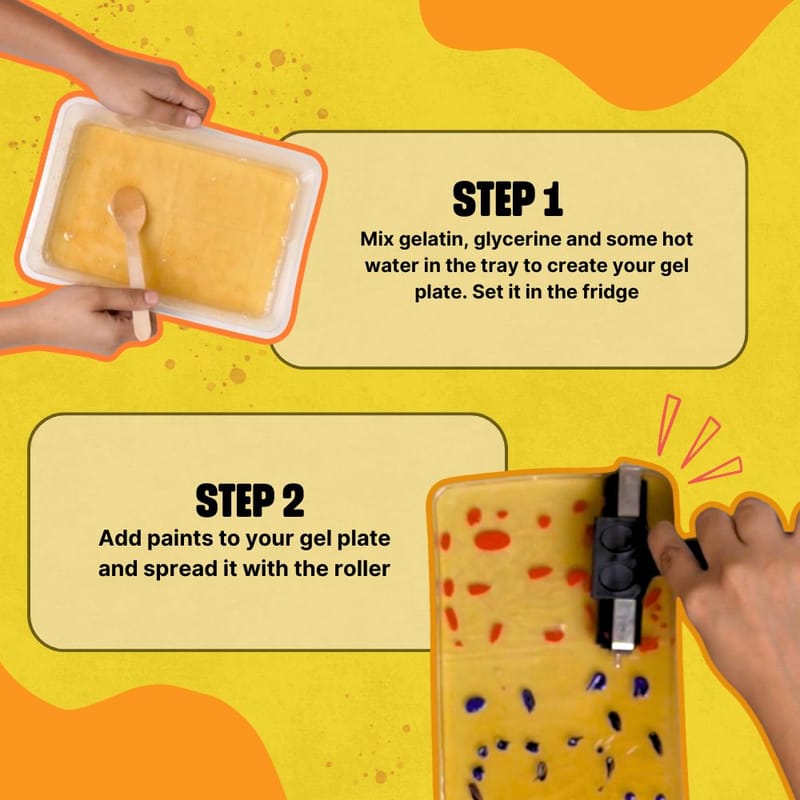 STEP 1
Mix gelatin, glycerine and some hot water in the tray to create your gel plate. Set it in the fridge

STEP 2
Add paints to your gel plate and spread it with the roller