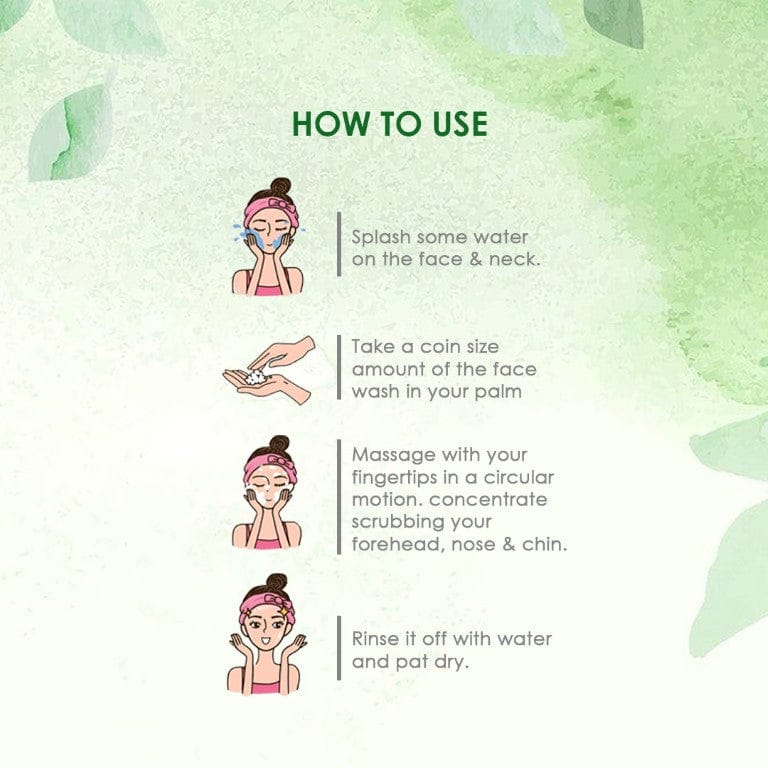 HOW TO USE

Splash some water on the face & neck.

Take a coin size amount of the face wash in your palm

Massage with your fingertips in a circular motion. concentrate scrubbing your forehead, nose & chin.

Rinse it off with water and pat dry.