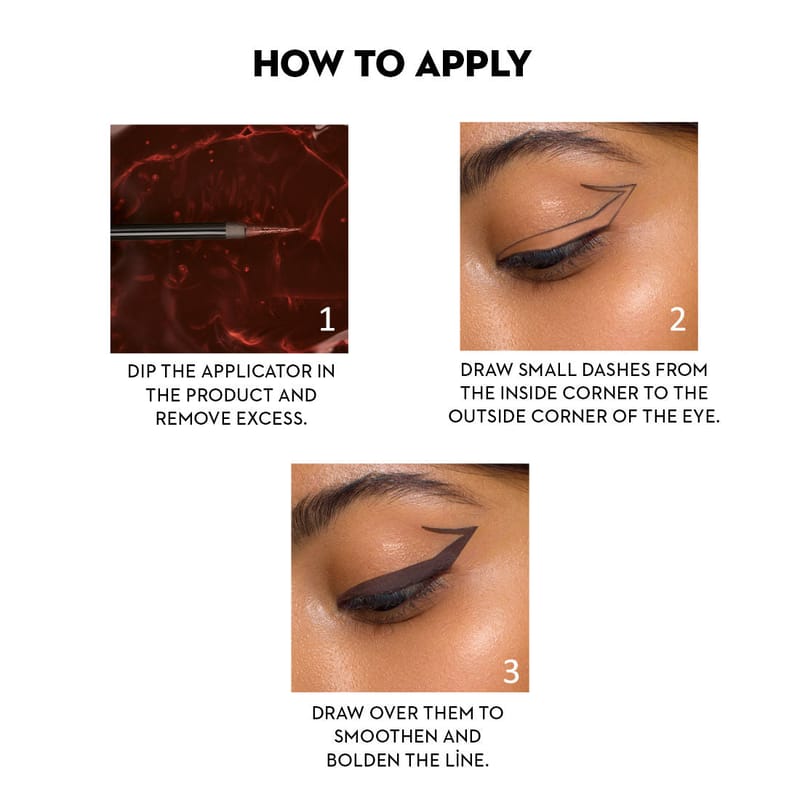 HOW TO APPLY

1

DIP THE APPLICATOR IN THE PRODUCT AND REMOVE EXCESS.

2

DRAW SMALL DASHES FROM THE INSIDE CORNER TO THE OUTSIDE CORNER OF THE EYE.

3

DRAW OVER THEM TO SMOOTHEN AND BOLDEN THE LİNE.