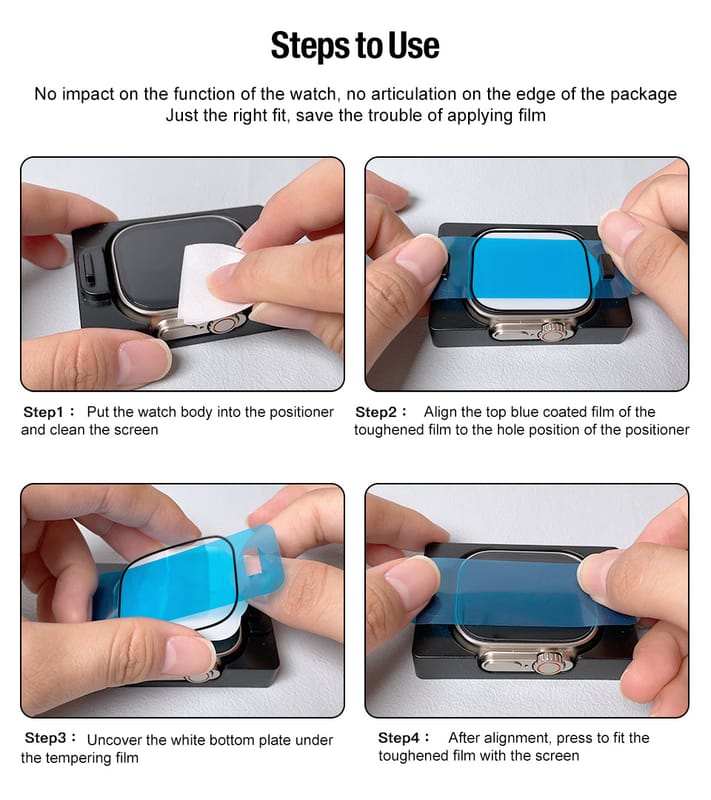 Steps to Use

No impact on the function of the watch, no articulation on the edge of the package
Just the right fit, save the trouble of applying film

Step1： Put the watch body into the positioner and clean the screen

Step2： Align the top blue coated film of the toughened film to the hole position of the positioner

Step3： Uncover the white bottom plate under the tempering film

Step4： After alignment, press to fit the toughened film with the screen