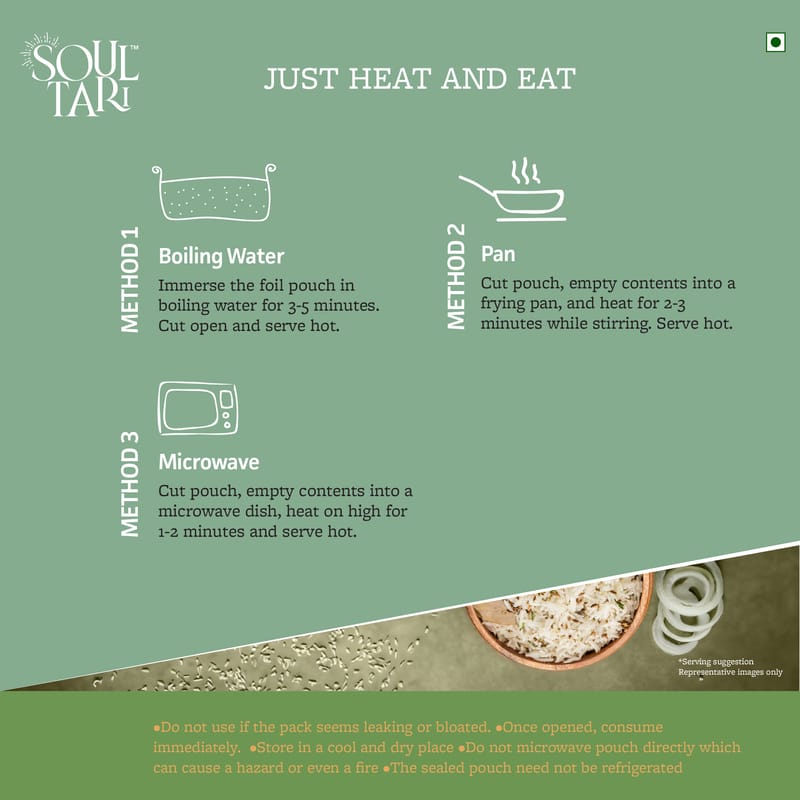 SOUL TARI™

JUST HEAT AND EAT

METHOD 1
Boiling Water
Immerse the foil pouch in boiling water for 3-5 minutes. Cut open and serve hot.

METHOD 2
Pan
Cut pouch, empty contents into a frying pan, and heat for 2-3 minutes while stirring. Serve hot.

METHOD 3
Microwave
Cut pouch, empty contents into a microwave dish, heat on high for 1-2 minutes and serve hot.

*Serving suggestion
Representative images only

•Do not use if the pack seems leaking or bloated. •Once opened, consume immediately. •Store in a cool and dry place •Do not microwave pouch directly which can cause a hazard or even a fire •The sealed pouch need not be refrigerated