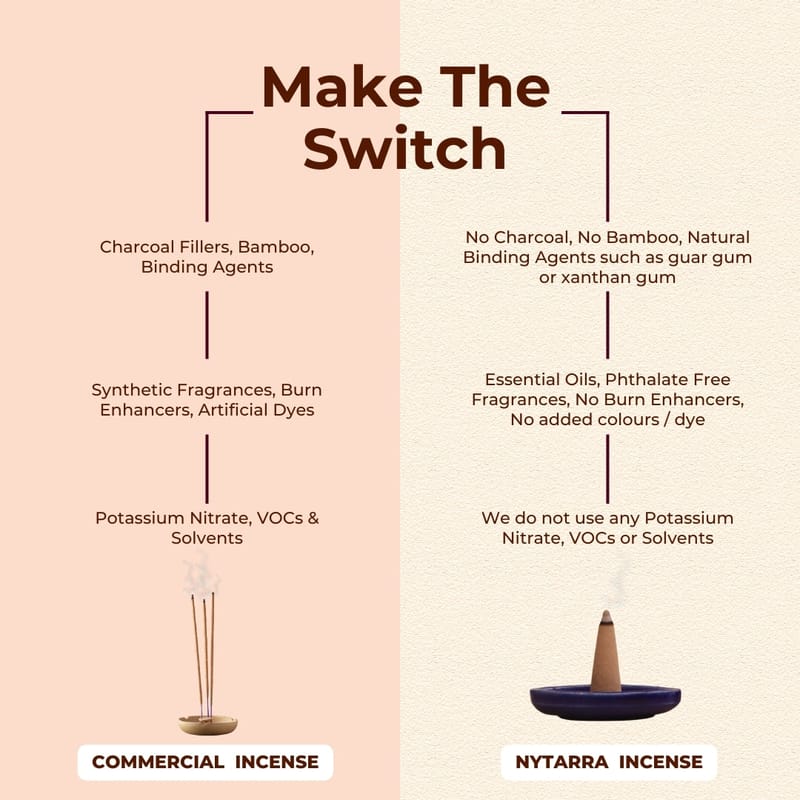 Make The Switch

Charcoal Fillers, Bamboo, Binding Agents

Synthetic Fragrances, Burn Enhancers, Artificial Dyes

Potassium Nitrate, VOCs & Solvents

COMMERCIAL INCENSE

No Charcoal, No Bamboo, Natural Binding Agents such as guar gum or xanthan gum

Essential Oils, Phthalate Free Fragrances, No Burn Enhancers, No added colours / dye

We do not use any Potassium Nitrate, VOCs or Solvents

NYTARRA INCENSE