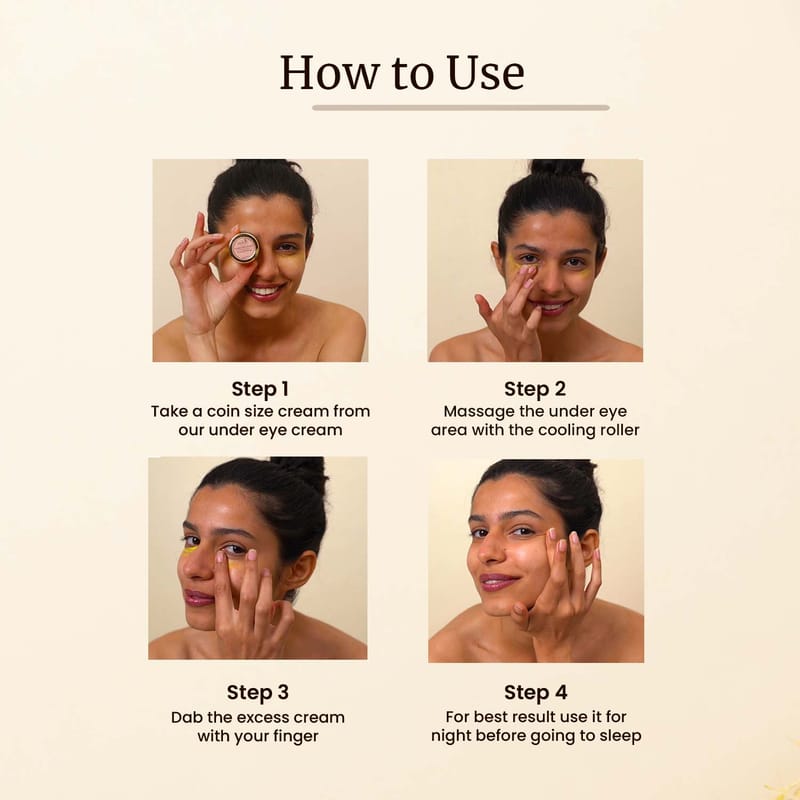 How to Use

Step 1
Take a coin size cream from our under eye cream

Step 2
Massage the under eye area with the cooling roller

Step 3
Dab the excess cream with your finger

Step 4
For best result use it for night before going to sleep