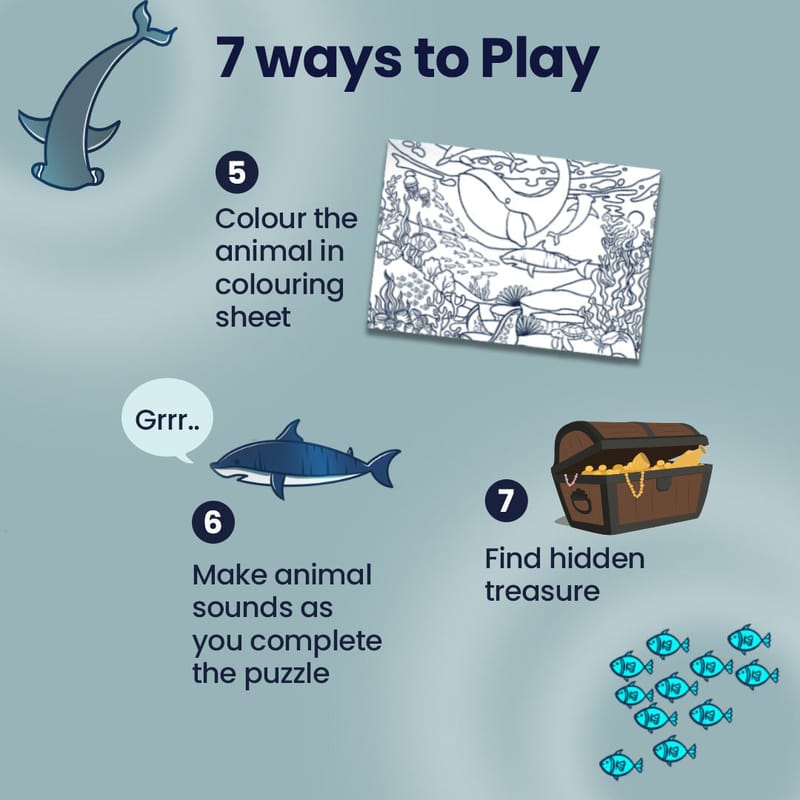 7 ways to Play

5
Colour the animal in colouring sheet

Grrr..

6
Make animal sounds as you complete the puzzle

7
Find hidden treasure