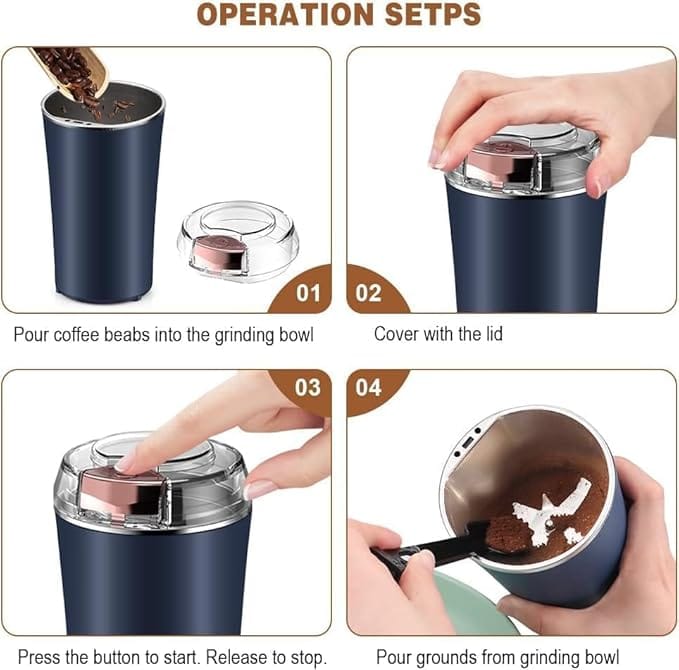 OPERATION SETPS

01

Pour coffee beabs into the grinding bowl

02

Cover with the lid

03

Press the button to start. Release to stop.

04

Pour grounds from grinding bowl