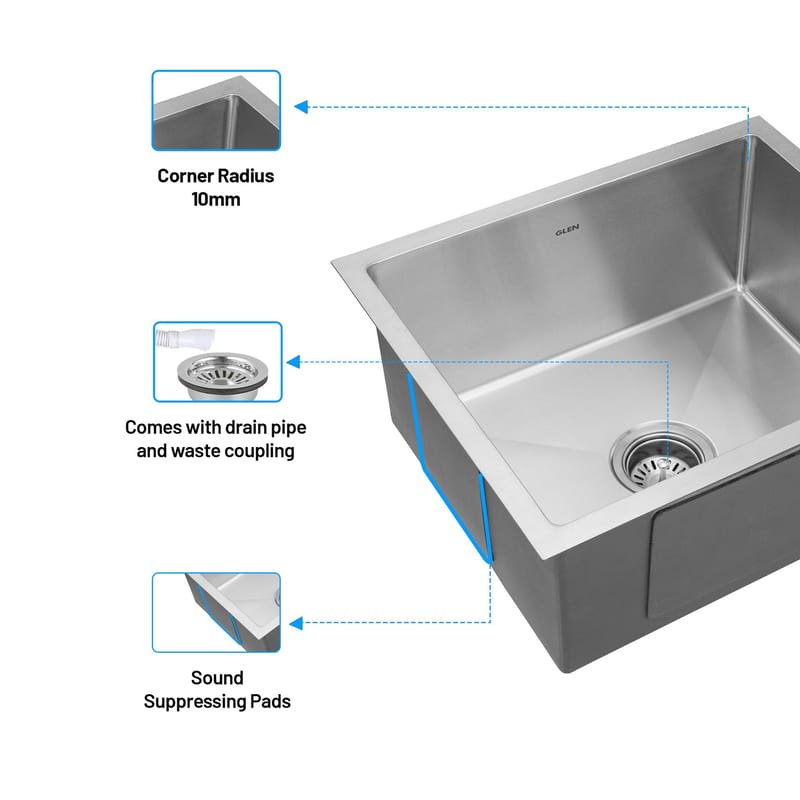 Corner Radius
10mm

GLEN

Comes with drain pipe
and waste coupling

Sound
Suppressing Pads