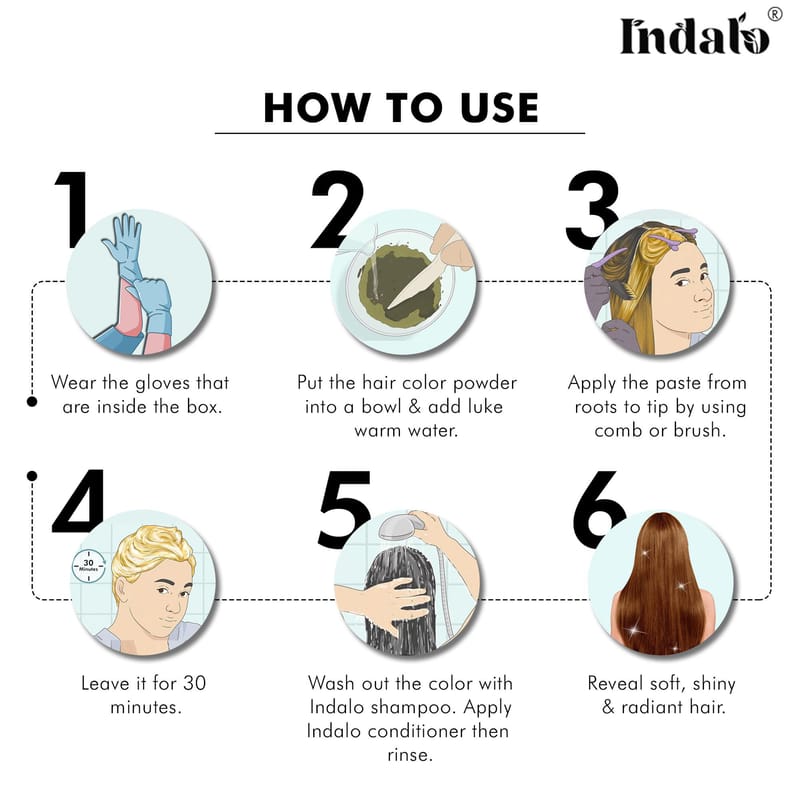 Indalo®

HOW TO USE

1

Wear the gloves that are inside the box.

2

Put the hair color powder into a bowl & add luke warm water.

3

Apply the paste from roots to tip by using comb or brush.

4

30 Minutes

Leave it for 30 minutes.

5

Wash out the color with Indalo shampoo. Apply Indalo conditioner then rinse.

6

Reveal soft, shiny & radiant hair.