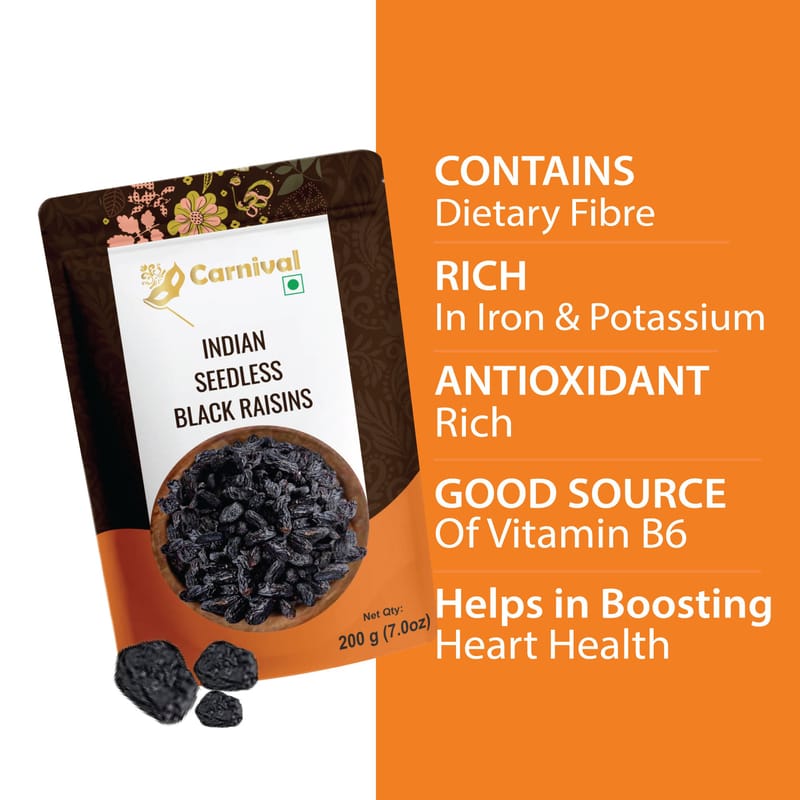 Carnival

INDIAN SEEDLESS BLACK RAISINS

Net Qty:
200 g (7.0oz)

CONTAINS
Dietary Fibre

RICH
In Iron & Potassium

ANTIOXIDANT
Rich

GOOD SOURCE
Of Vitamin B6

Helps in Boosting
Heart Health