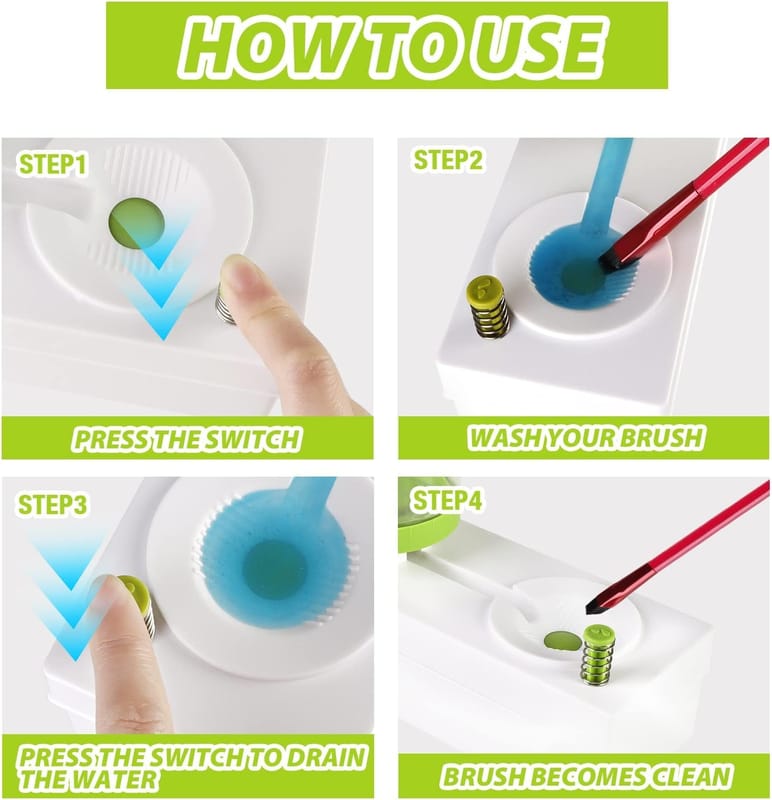 HOW TO USE

STEP1

PRESS THE SWITCH

STEP2

WASH YOUR BRUSH

STEP3

PRESS THE SWITCH TO DRAIN THE WATER

STEP4

BRUSH BECOMES CLEAN