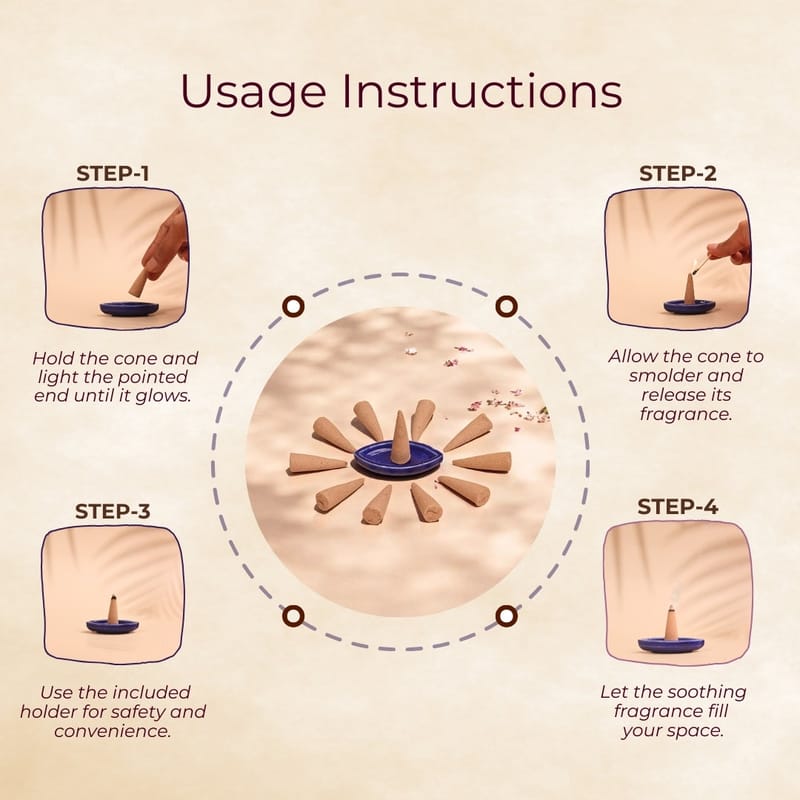 Usage Instructions

STEP-1

Hold the cone and light the pointed end until it glows.

STEP-2

Allow the cone to smolder and release its fragrance.

STEP-3

Use the included holder for safety and convenience.

STEP-4

Let the soothing fragrance fill your space.