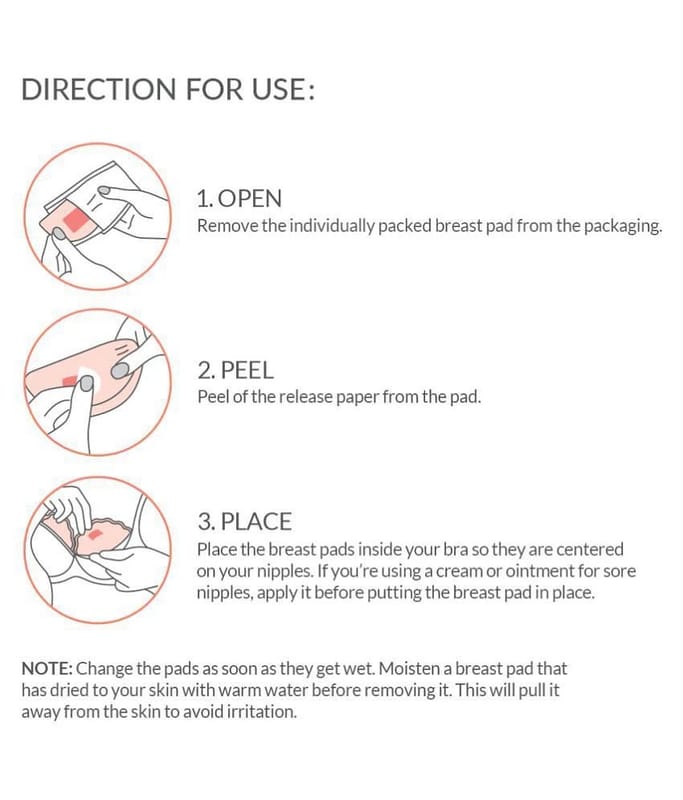 DIRECTION FOR USE:

1. OPEN
Remove the individually packed breast pad from the packaging.

2. PEEL
Peel of the release paper from the pad.

3. PLACE
Place the breast pads inside your bra so they are centered on your nipples. If you're using a cream or ointment for sore nipples, apply it before putting the breast pad in place.

NOTE: Change the pads as soon as they get wet. Moisten a breast pad that has dried to your skin with warm water before removing it. This will pull it away from the skin to avoid irritation.