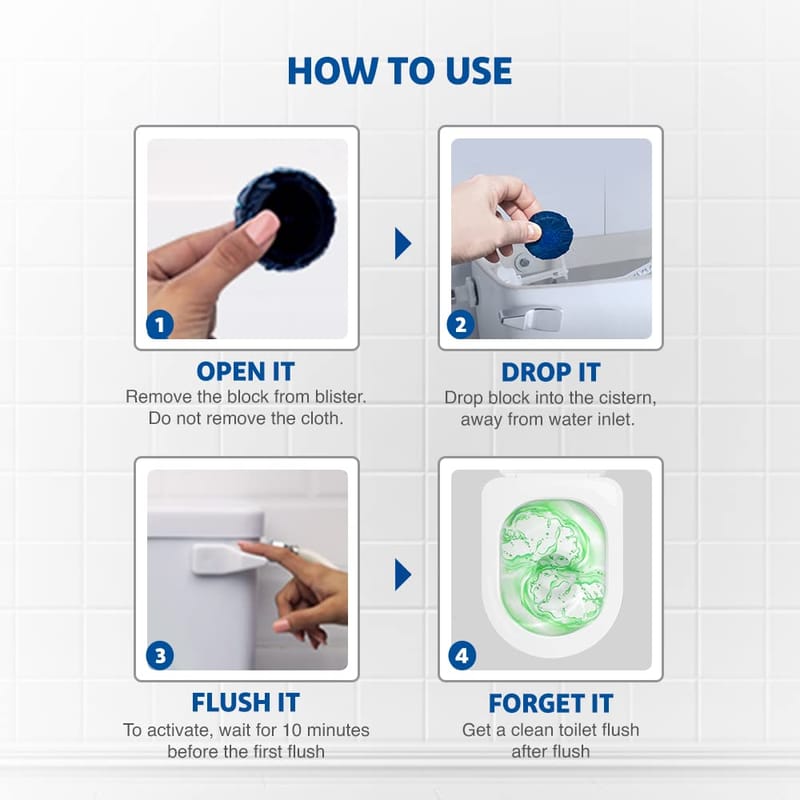 HOW TO USE

1

OPEN IT
Remove the block from blister. Do not remove the cloth.

2

DROP IT
Drop block into the cistern, away from water inlet.

3

FLUSH IT
To activate, wait for 10 minutes before the first flush

4

FORGET IT
Get a clean toilet flush after flush