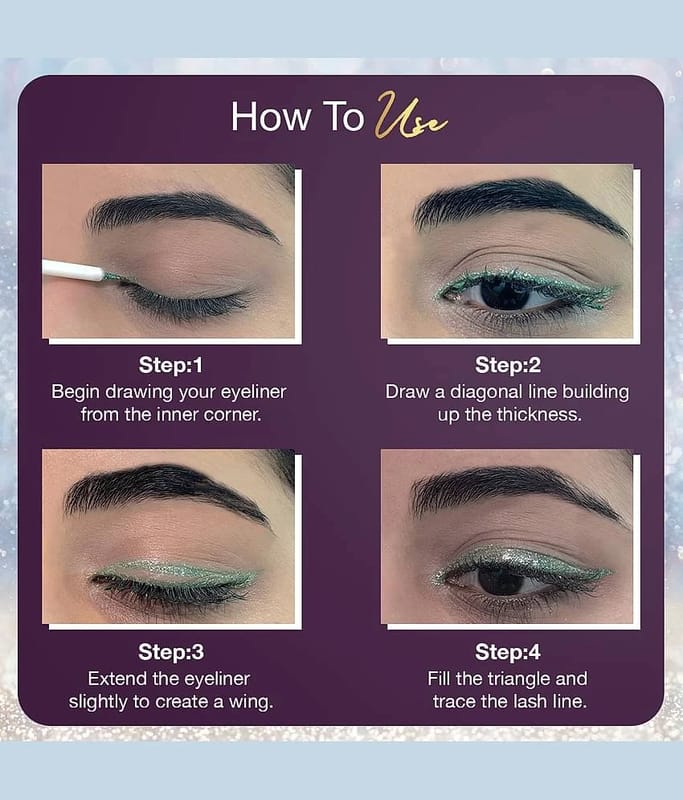 How To Use

Step:1
Begin drawing your eyeliner from the inner corner.

Step:2
Draw a diagonal line building up the thickness.

Step:3
Extend the eyeliner slightly to create a wing.

Step:4
Fill the triangle and trace the lash line.