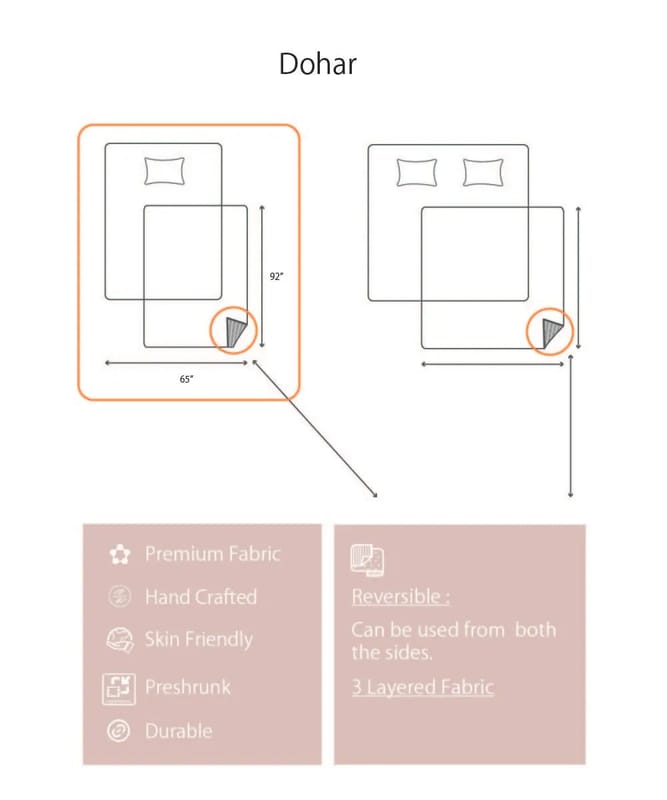 Dohar

92"

65"

Premium Fabric

Hand Crafted

Skin Friendly

Preshrunk

Durable

Reversible :

Can be used from both the sides.

3 Layered Fabric