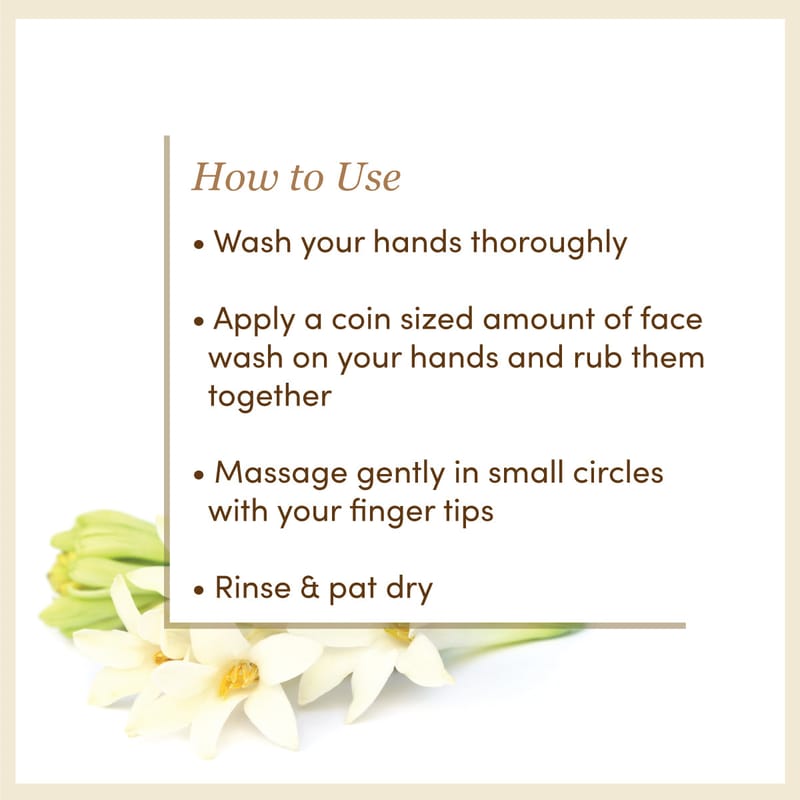 How to Use

• Wash your hands thoroughly

• Apply a coin sized amount of face wash on your hands and rub them together

• Massage gently in small circles with your finger tips

• Rinse & pat dry