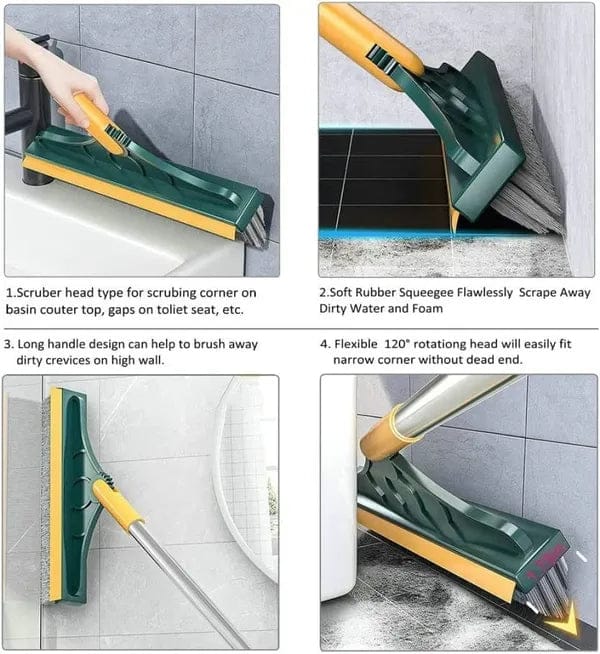 1.Scruber head type for scrubing corner on basin couter top, gaps on toliet seat, etc.

2.Soft Rubber Squeegee Flawlessly Scrape Away Dirty Water and Foam

3. Long handle design can help to brush away dirty crevices on high wall.

4. Flexible 120° rotationg head will easily fit narrow corner without dead end.