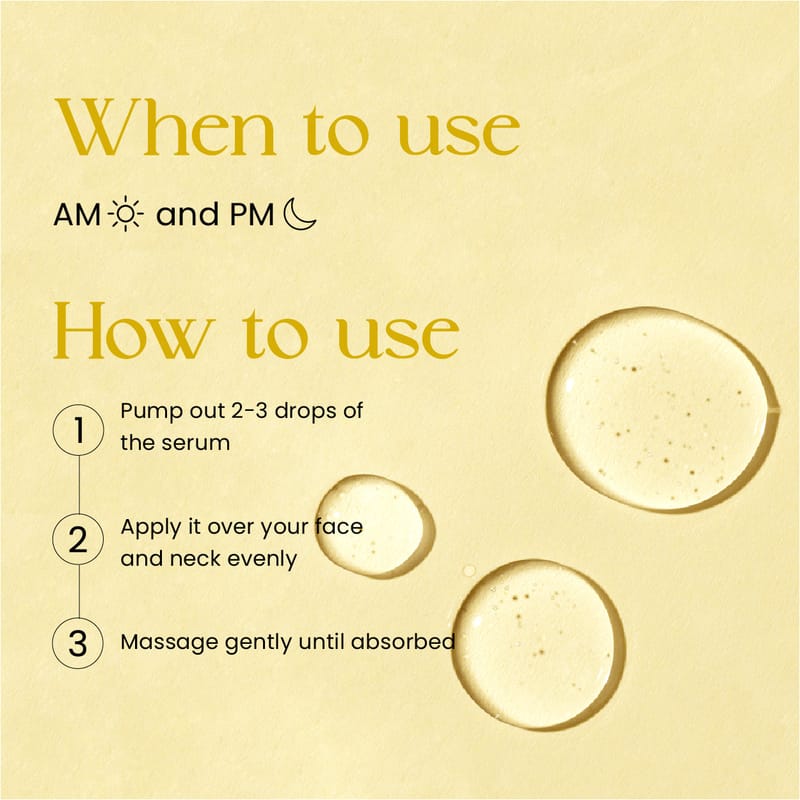 When to use

AM and PM

How to use

1 Pump out 2-3 drops of the serum

2 Apply it over your face and neck evenly

3 Massage gently until absorbed