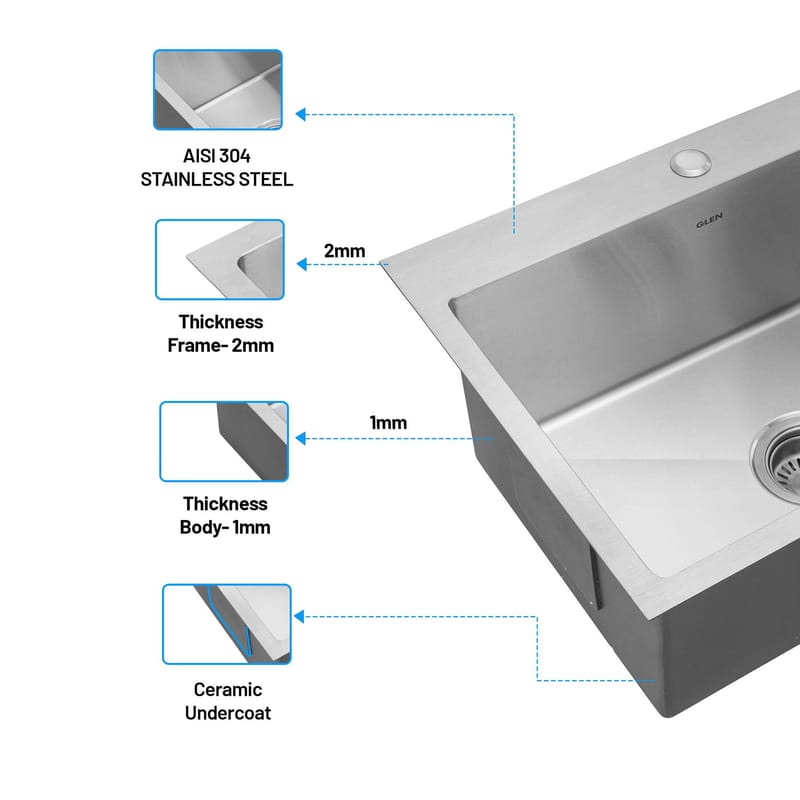 AISI 304
STAINLESS STEEL

GLEN

2mm

Thickness
Frame- 2mm

1mm

Thickness
Body- 1mm

Ceramic
Undercoat