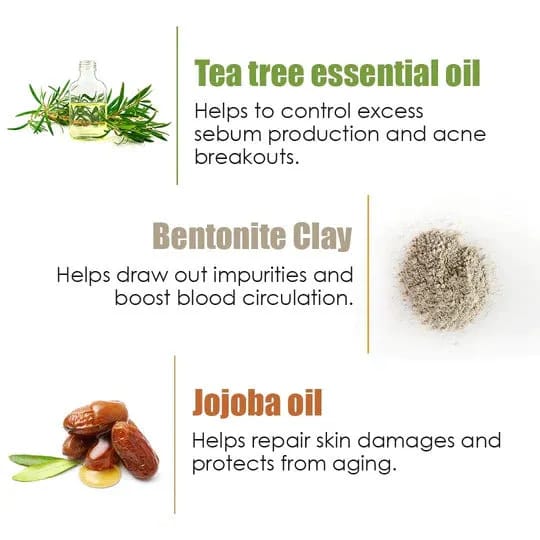 Tea tree essential oil

Helps to control excess sebum production and acne breakouts.

Bentonite Clay

Helps draw out impurities and boost blood circulation.

Jojoba oil

Helps repair skin damages and protects from aging.