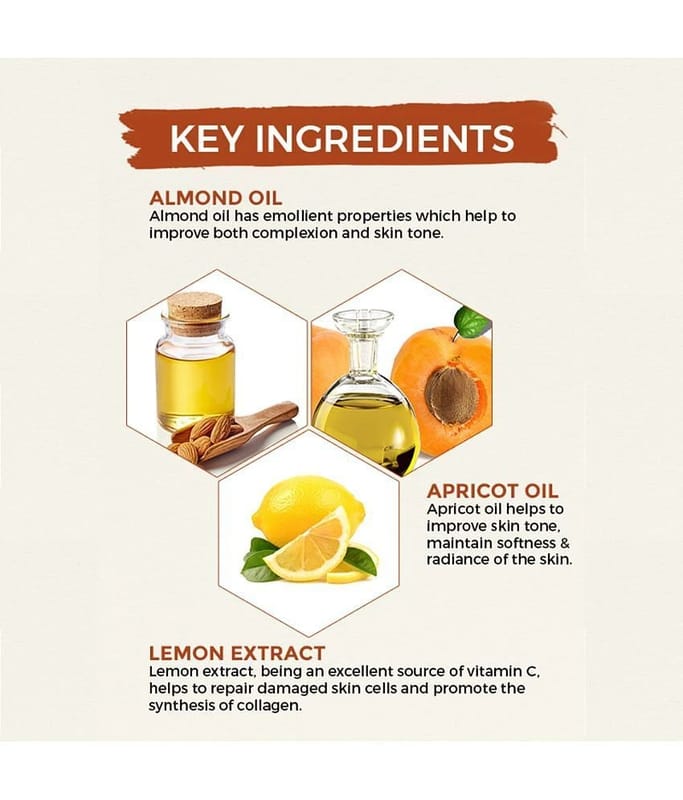 KEY INGREDIENTS

ALMOND OIL
Almond oil has emollient properties which help to improve both complexion and skin tone.

APRICOT OIL
Apricot oil helps to improve skin tone, maintain softness & radiance of the skin.

LEMON EXTRACT
Lemon extract, being an excellent source of vitamin C, helps to repair damaged skin cells and promote the synthesis of collagen.