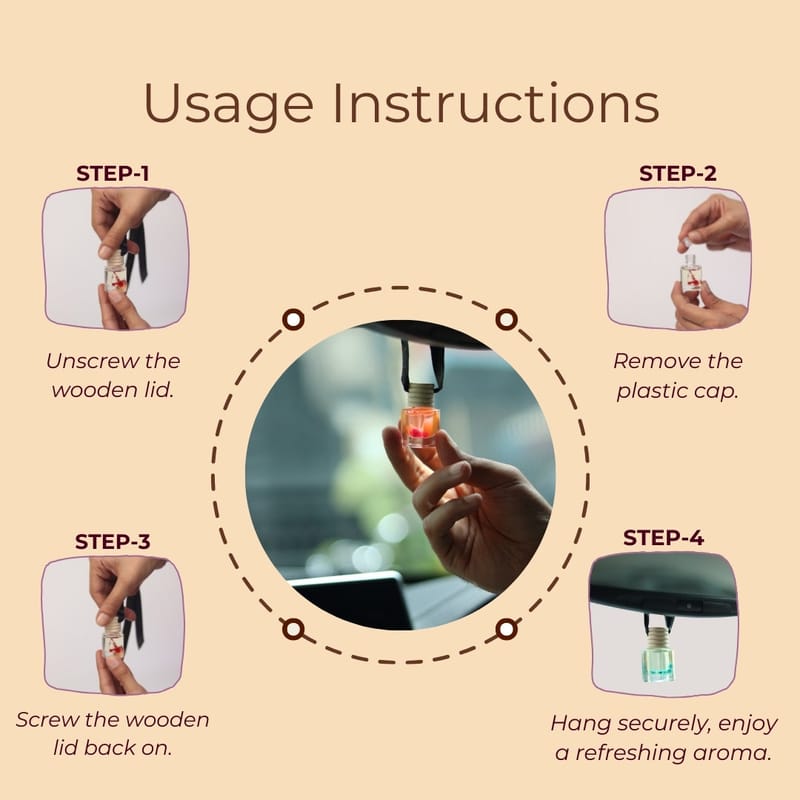 Usage Instructions

STEP-1

Unscrew the wooden lid.

STEP-2

Remove the plastic cap.

STEP-3

Screw the wooden lid back on.

STEP-4

Hang securely, enjoy a refreshing aroma.