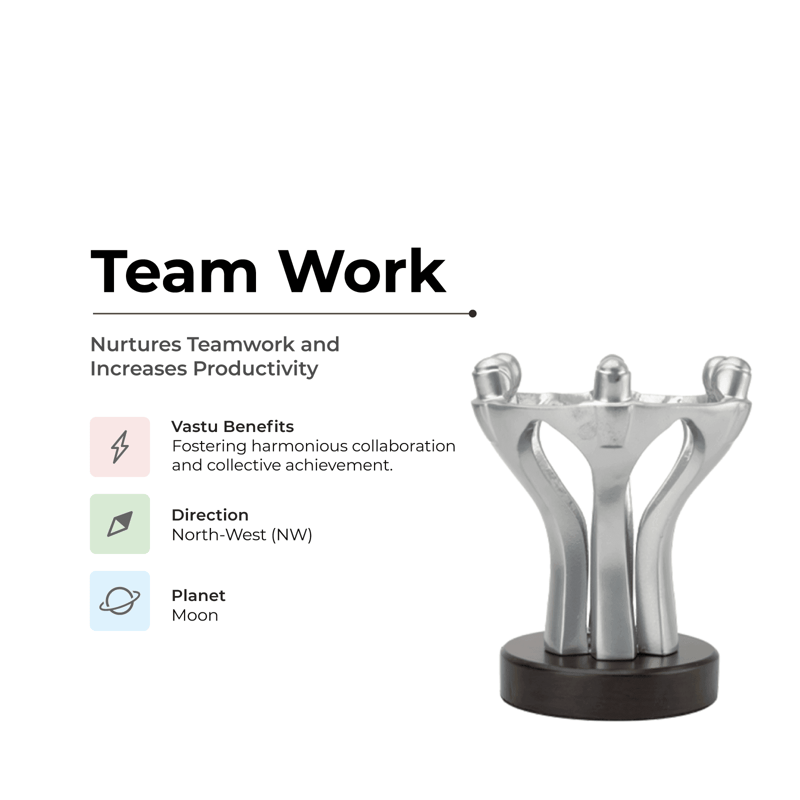 Team Work

Nurtures Teamwork and Increases Productivity

Vastu Benefits
Fostering harmonious collaboration and collective achievement.

Direction
North-West (NW)

Planet
Moon