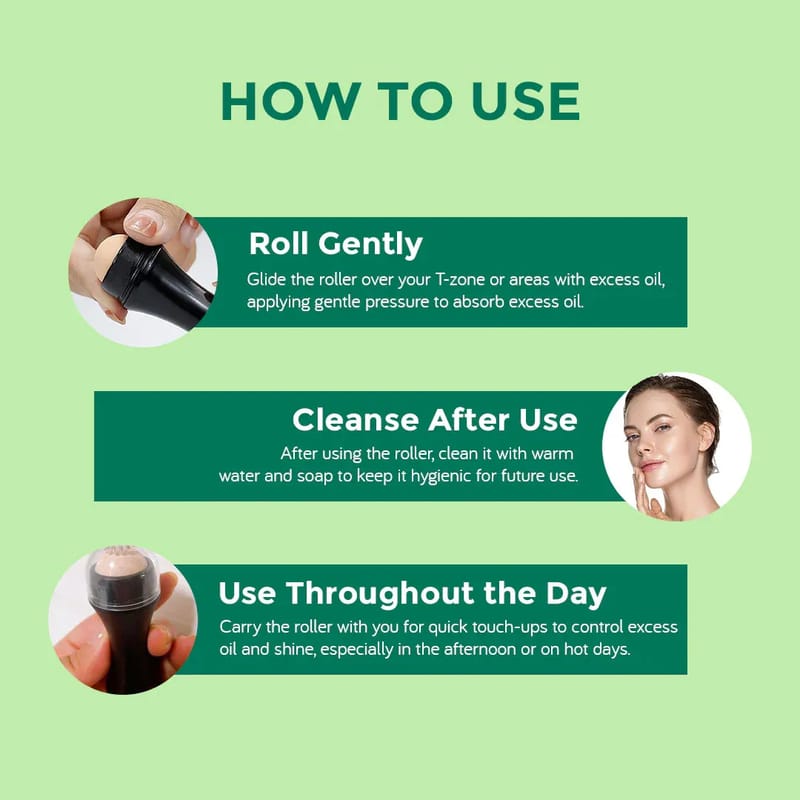 HOW TO USE

Roll Gently
Glide the roller over your T-zone or areas with excess oil, applying gentle pressure to absorb excess oil.

Cleanse After Use
After using the roller, clean it with warm water and soap to keep it hygienic for future use.

Use Throughout the Day
Carry the roller with you for quick touch-ups to control excess oil and shine, especially in the afternoon or on hot days.