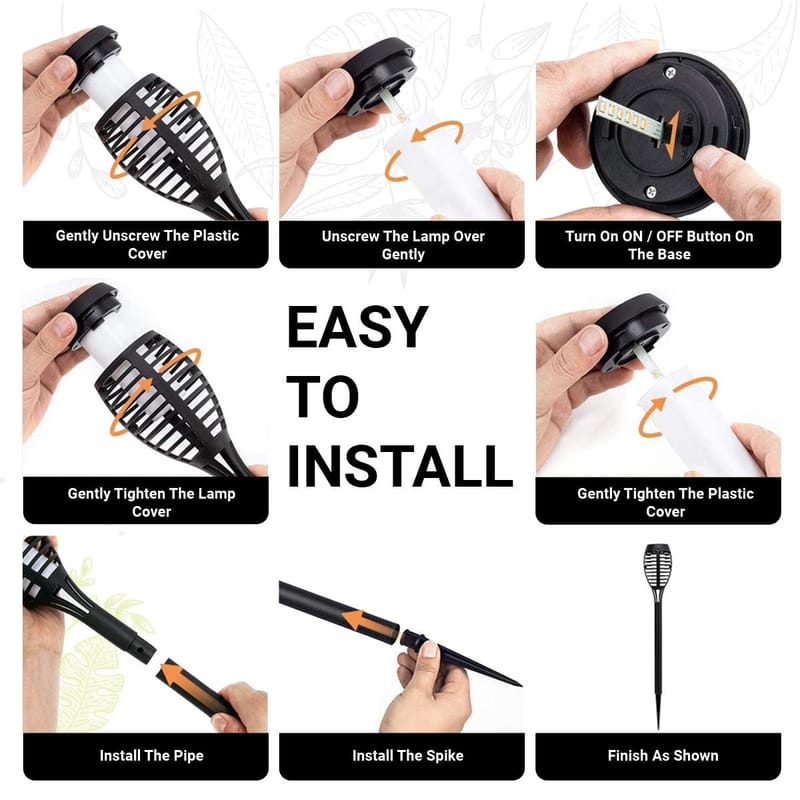 Gently Unscrew The Plastic Cover

Unscrew The Lamp Over Gently

Turn On ON / OFF Button On The Base

Gently Tighten The Lamp Cover

EASY TO INSTALL

Gently Tighten The Plastic Cover

Install The Pipe

Install The Spike

Finish As Shown