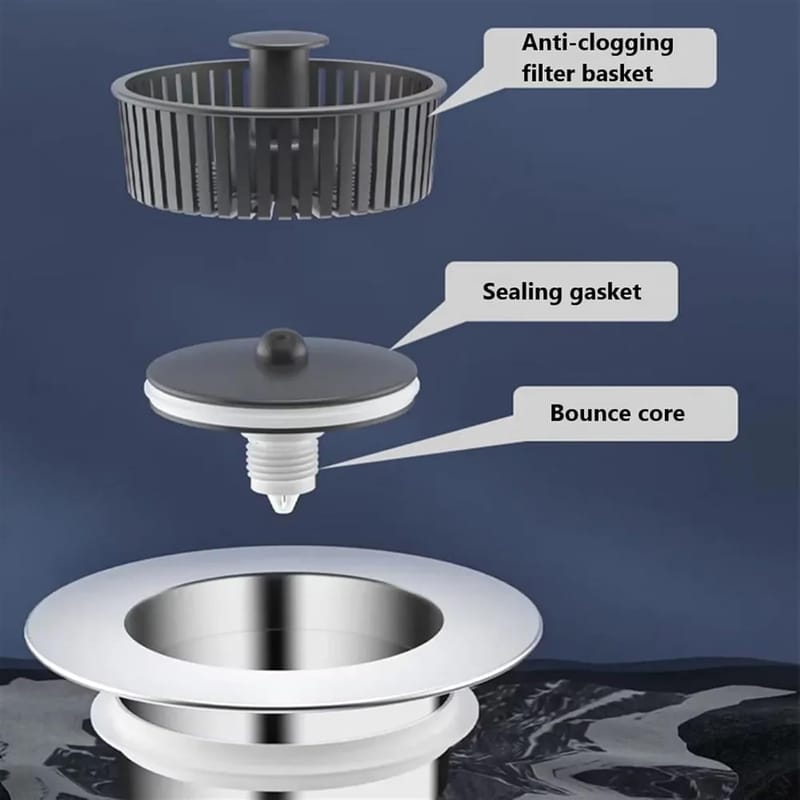 Anti-clogging filter basket

Sealing gasket

Bounce core