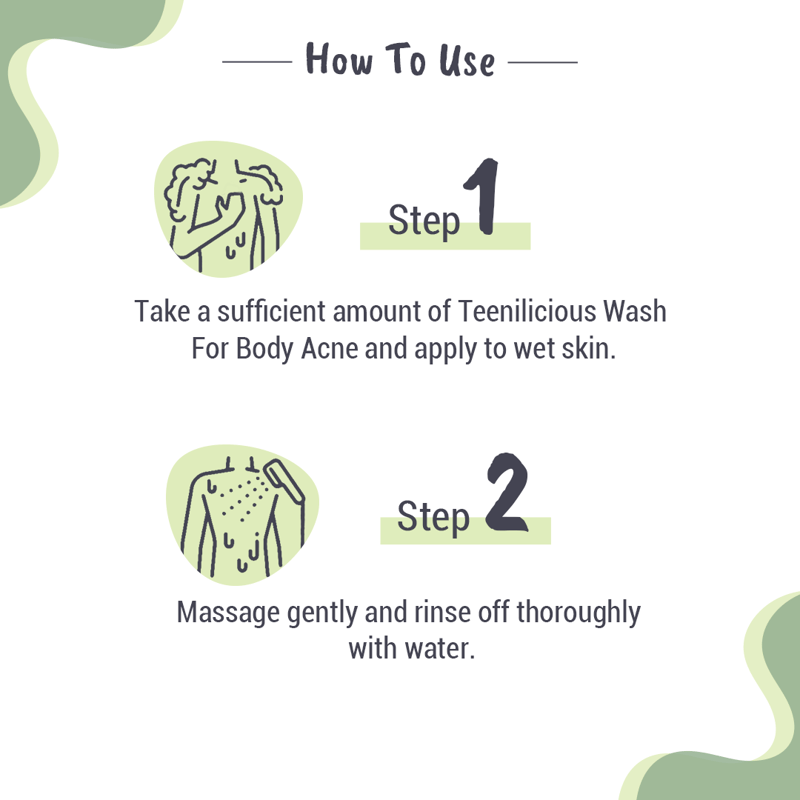 How To Use

Step 1

Take a sufficient amount of Teenilicious Wash For Body Acne and apply to wet skin.

Step 2

Massage gently and rinse off thoroughly with water.