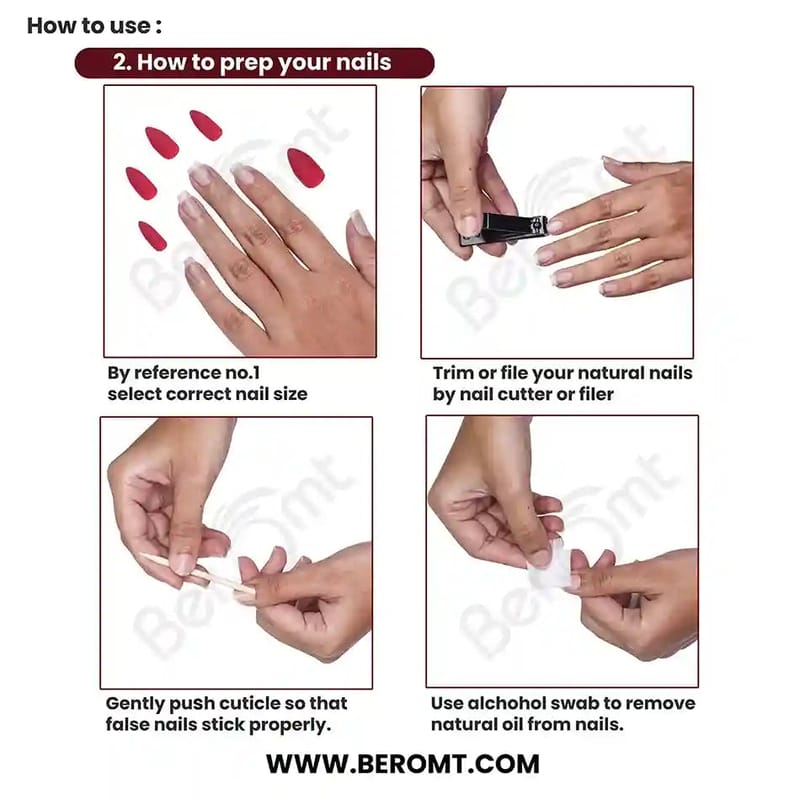 How to use :

2. How to prep your nails

Beromt

By reference no.1 select correct nail size

Beromt

Trim or file your natural nails by nail cutter or filer

Beromt

Gently push cuticle so that false nails stick properly.

Beromt

Use alchohol swab to remove natural oil from nails.

WWW.BEROMT.COM