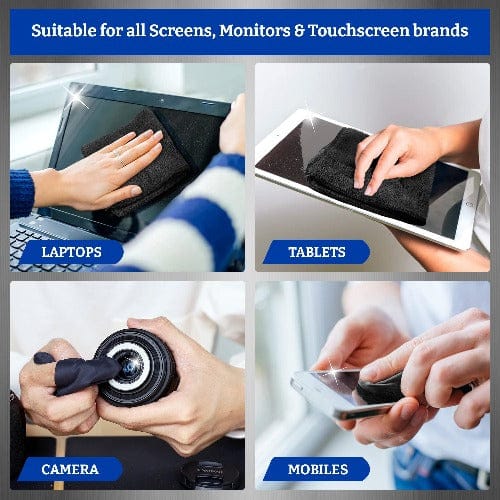 Suitable for all Screens, Monitors & Touchscreen brands

LAPTOPS

TABLETS

CAMERA

MOBILES