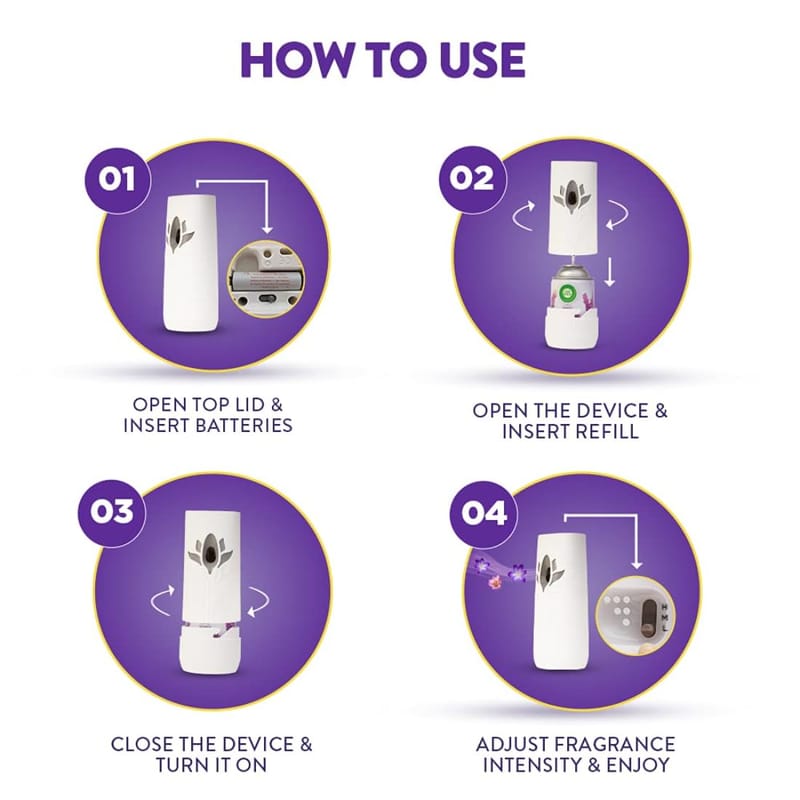 HOW TO USE

01

OPEN TOP LID & INSERT BATTERIES

02

OPEN THE DEVICE & INSERT REFILL

03

CLOSE THE DEVICE & TURN IT ON

04

H
M
L

ADJUST FRAGRANCE INTENSITY & ENJOY