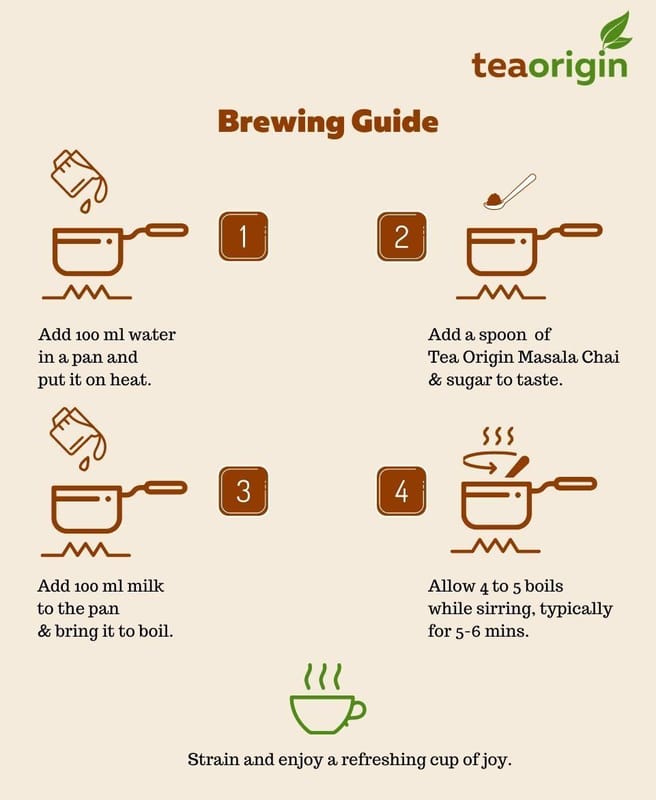 teaorigin

Brewing Guide

1

Add 100 ml water in a pan and put it on heat.

2

Add a spoon of Tea Origin Masala Chai & sugar to taste.

3

Add 100 ml milk to the pan & bring it to boil.

4

Allow 4 to 5 boils while sirring, typically for 5-6 mins.

Strain and enjoy a refreshing cup of joy.